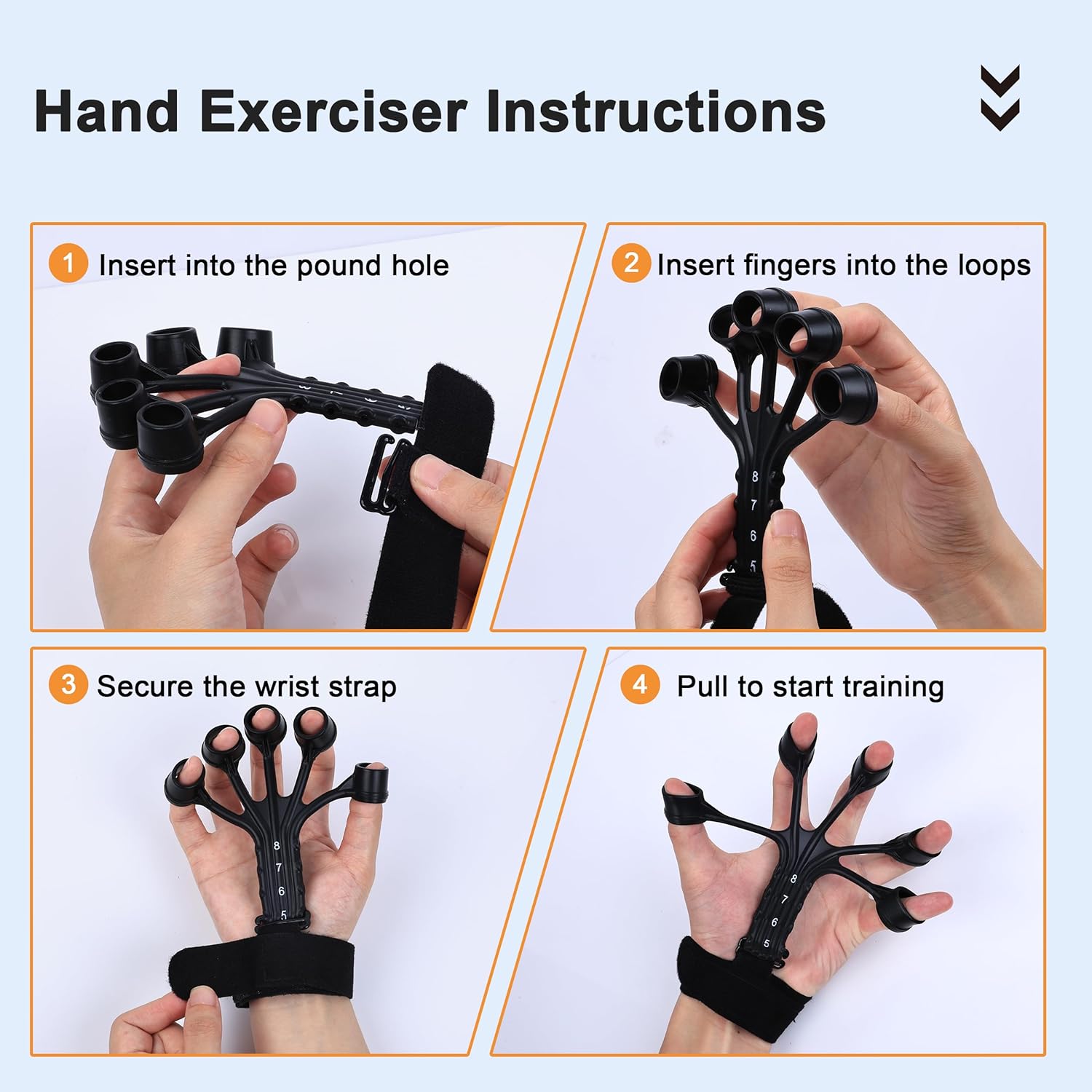 Hand Exerciser Instructions

1 Insert into the pound hole

2 Insert fingers into the loops

8
7
6
5

3 Secure the wrist strap

8
7
6
5

4 Pull to start training

8
7
6
5